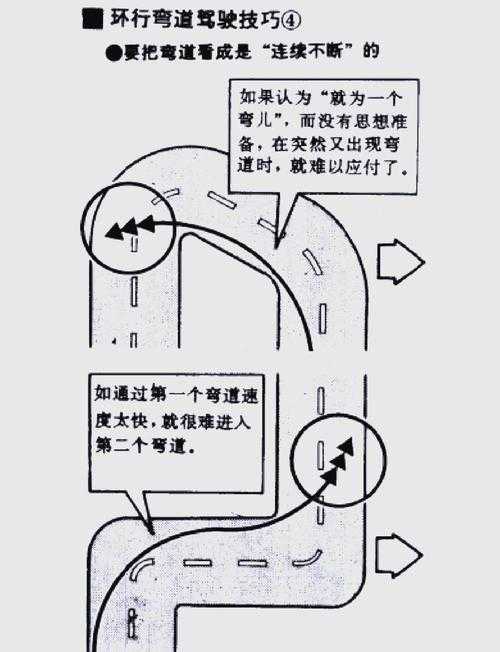 ■ 环行弯道驾驶技巧④

●要把弯道看成是“连续不断”的

如果认为“就为一个弯儿”，而没有思想准备，在突然又出现弯道时，就难以应付了。

如通过第一个弯道速度太快，就很难进入第二个弯道。