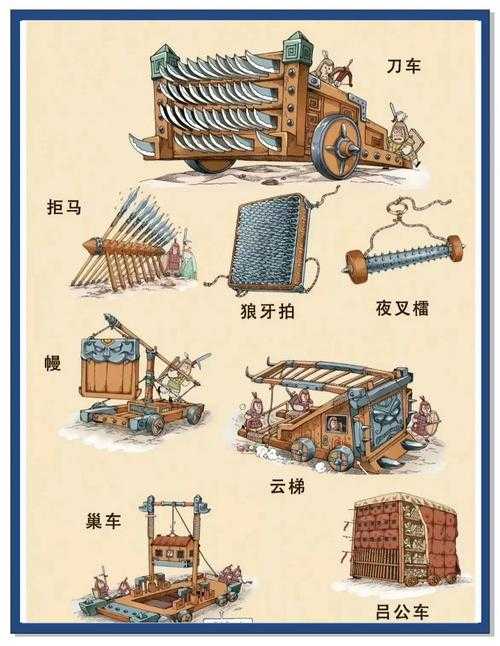 刀车

拒马

狼牙拍

夜叉檑

幔

云梯

巢车

吕公车